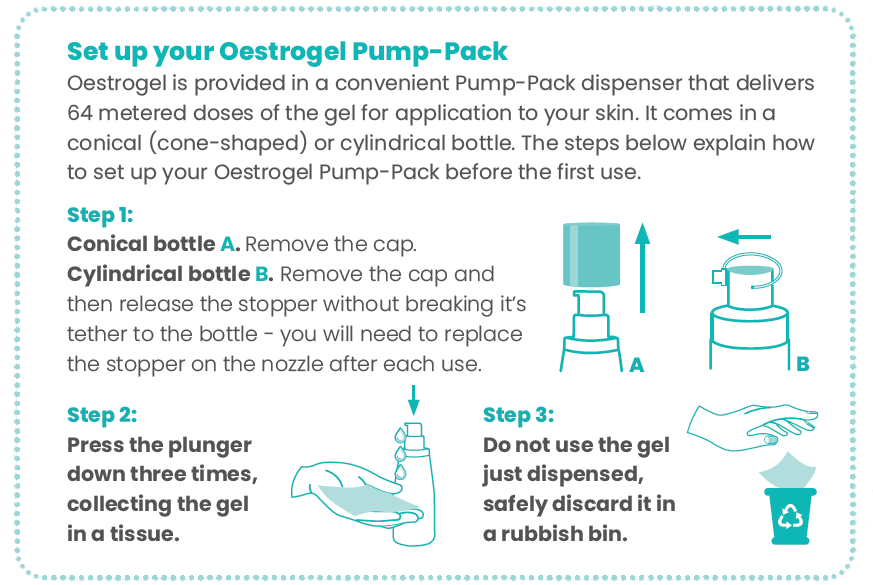 Set up your Oestrogel Pump-Pack

Oestrogel is provided in a convenient Pump-Pack dispenser that delivers 64 metered doses of the gel for application to your skin. It comes in a conical (cone-shaped) or cylindrical bottle. The steps below explain how to set up your Oestrogel Pump-Pack before the first use.

Step 1:
Conical bottle A. Remove the cap.
Cylindrical bottle B. Remove the cap and then release the stopper without breaking it's tether to the bottle - you will need to replace the stopper on the nozzle after each use.

A

B

Step 2:
Press the plunger down three times, collecting the gel in a tissue.

Step 3:
Do not use the gel just dispensed, safely discard it in a rubbish bin.